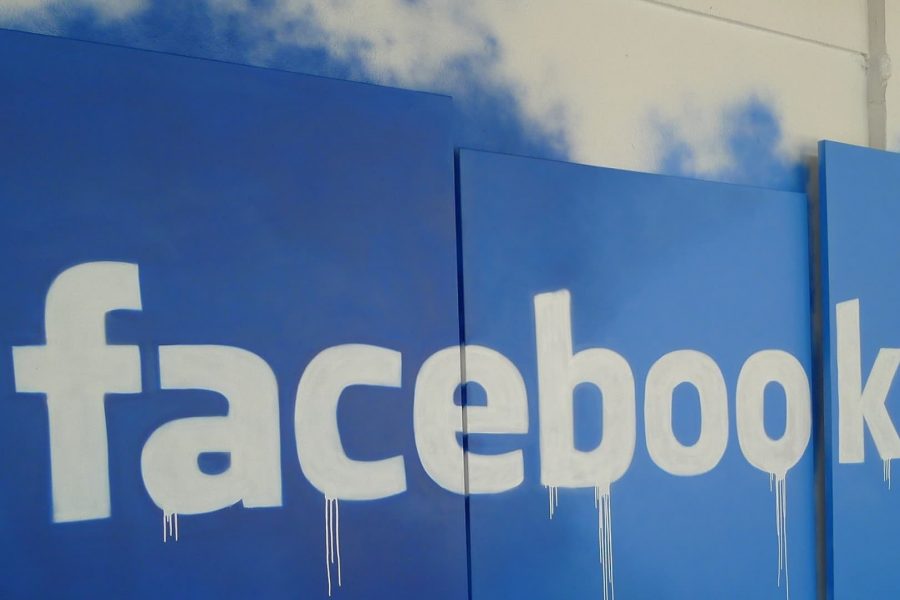 facebook